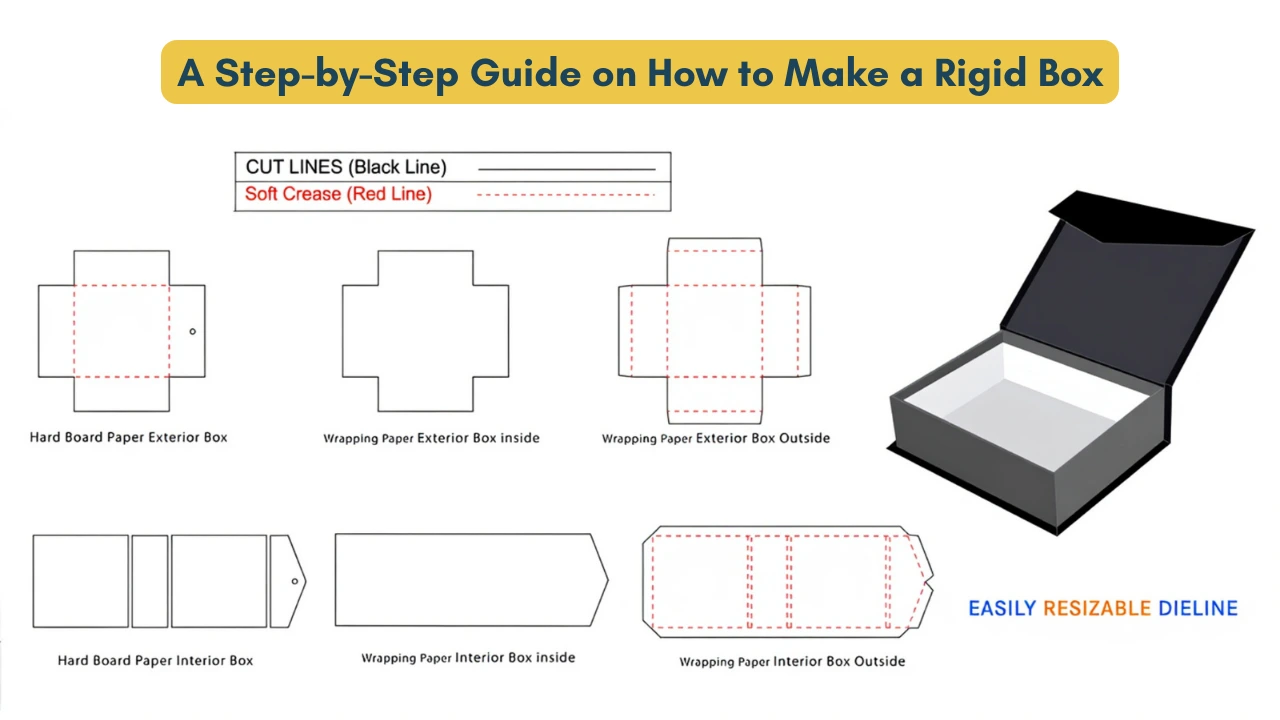 A Step-by-Step Guide on How to Make a Rigid Box

CUT LINES (Black Line)
Soft Crease (Red Line)

Hard Board Paper Exterior Box

Wrapping Paper Exterior Box inside

Wrapping Paper Exterior Box Outside

Hard Board Paper Interior Box

Wrapping Paper Interior Box inside

Wrapping Paper Interior Box Outside

EASILY RESIZABLE DIELINE